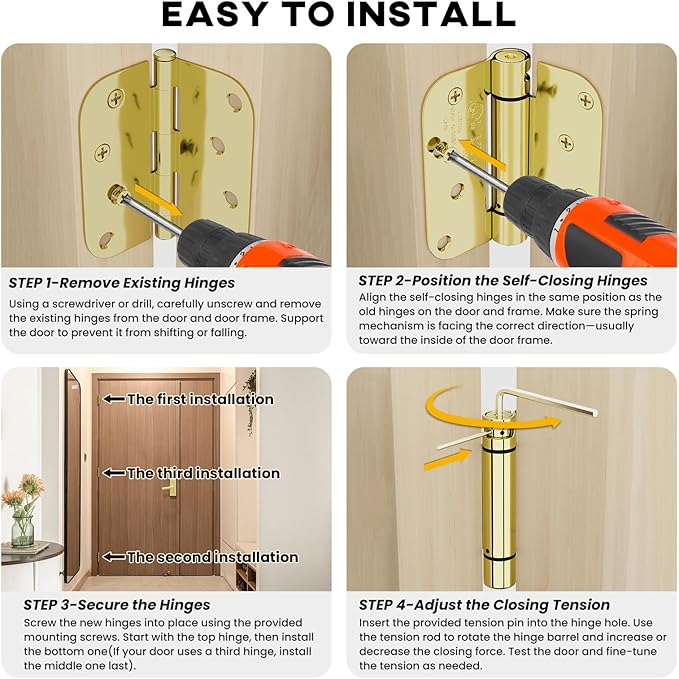 EASY TO INSTALL

STEP 1-Remove Existing Hinges

Using a screwdriver or drill, carefully unscrew and remove the existing hinges from the door and door frame. Support the door to prevent it from shifting or falling.

STEP 2-Position the Self-Closing Hinges

Align the self-closing hinges in the same position as the old hinges on the door and frame. Make sure the spring mechanism is facing the correct direction—usually toward the inside of the door frame.

The first installation

The third installation

The second installation

STEP 3-Secure the Hinges

Screw the new hinges into place using the provided mounting screws. Start with the top hinge, then install the bottom one(If your door uses a third hinge, install the middle one last).

STEP 4-Adjust the Closing Tension

Insert the provided tension pin into the hinge hole. Use the tension rod to rotate the hinge barrel and increase or decrease the closing force. Test the door and fine-tune the tension as needed.