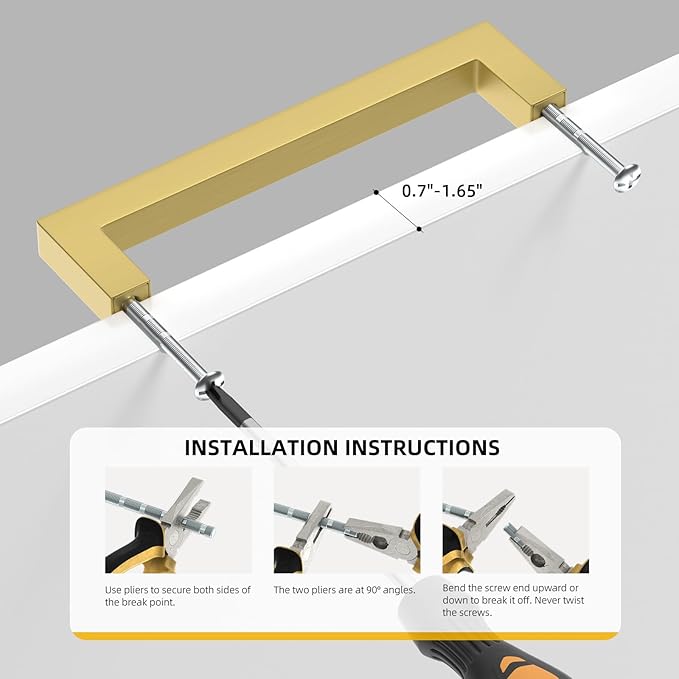 0.7"-1.65"

INSTALLATION INSTRUCTIONS

Use pliers to secure both sides of the break point.

The two pliers are at 90° angles.

Bend the screw end upward or down to break it off. Never twist the screws.